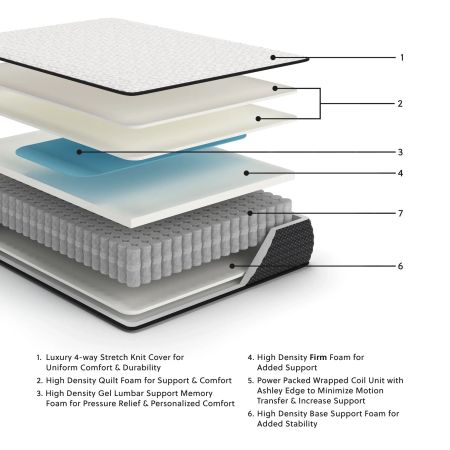 1

2

3

4

7

6

1. Luxury 4-way Stretch Knit Cover for Uniform Comfort & Durability

2. High Density Quilt Foam for Support & Comfort

3. High Density Gel Lumbar Support Memory Foam for Pressure Relief & Personalized Comfort

4. High Density Firm Foam for Added Support

5. Power Packed Wrapped Coil Unit with Ashley Edge to Minimize Motion Transfer & Increase Support

6. High Density Base Support Foam for Added Stability